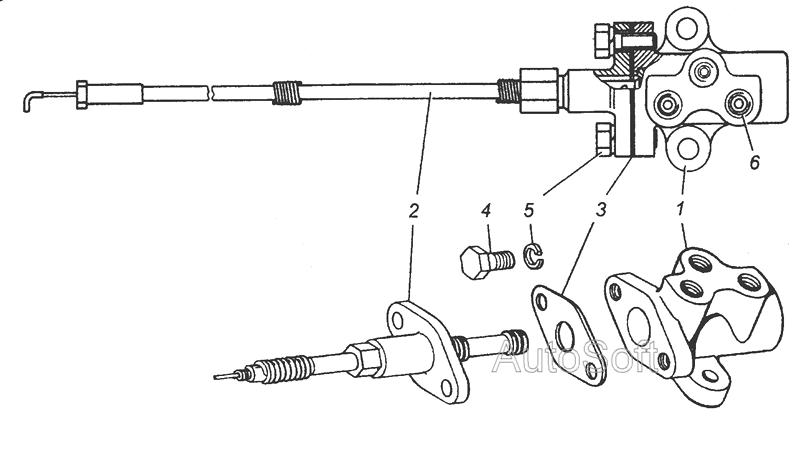 6
2
4
5
3
1
AutoSoft