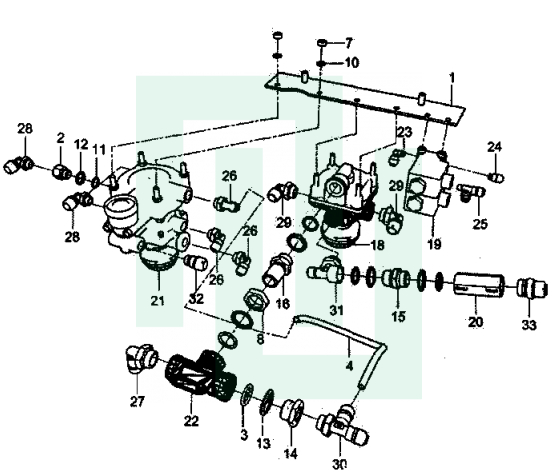 7
10
1
28
2
12
11
23
24
26
29
29
25
28
26
18
19
26
21
32
16
31
15
20
33
8
4
27
22
3
13
14
30