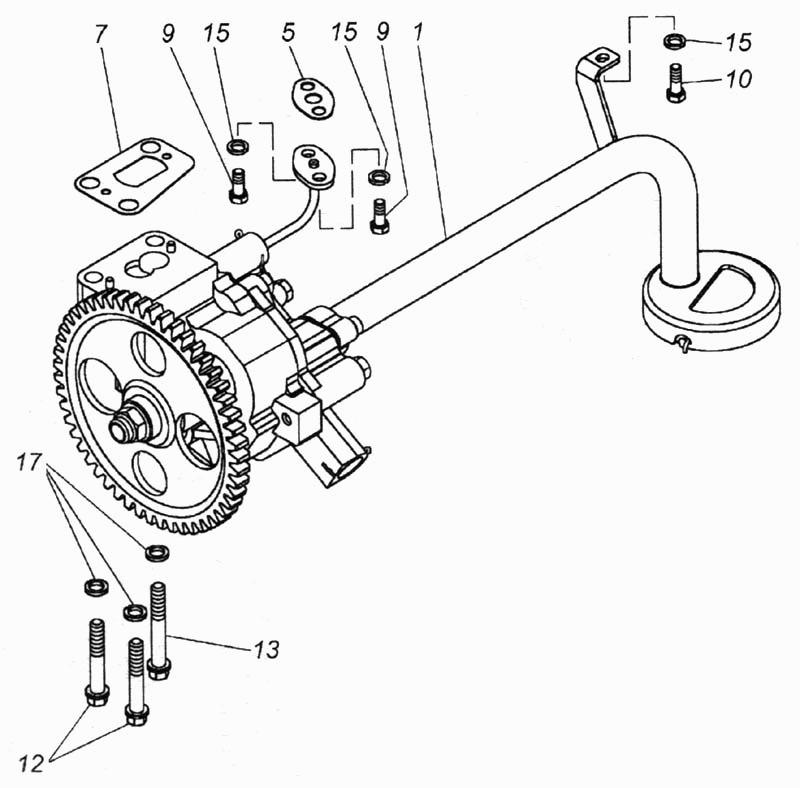 7
9
15
5
15
9
1
15
10
17
13
12